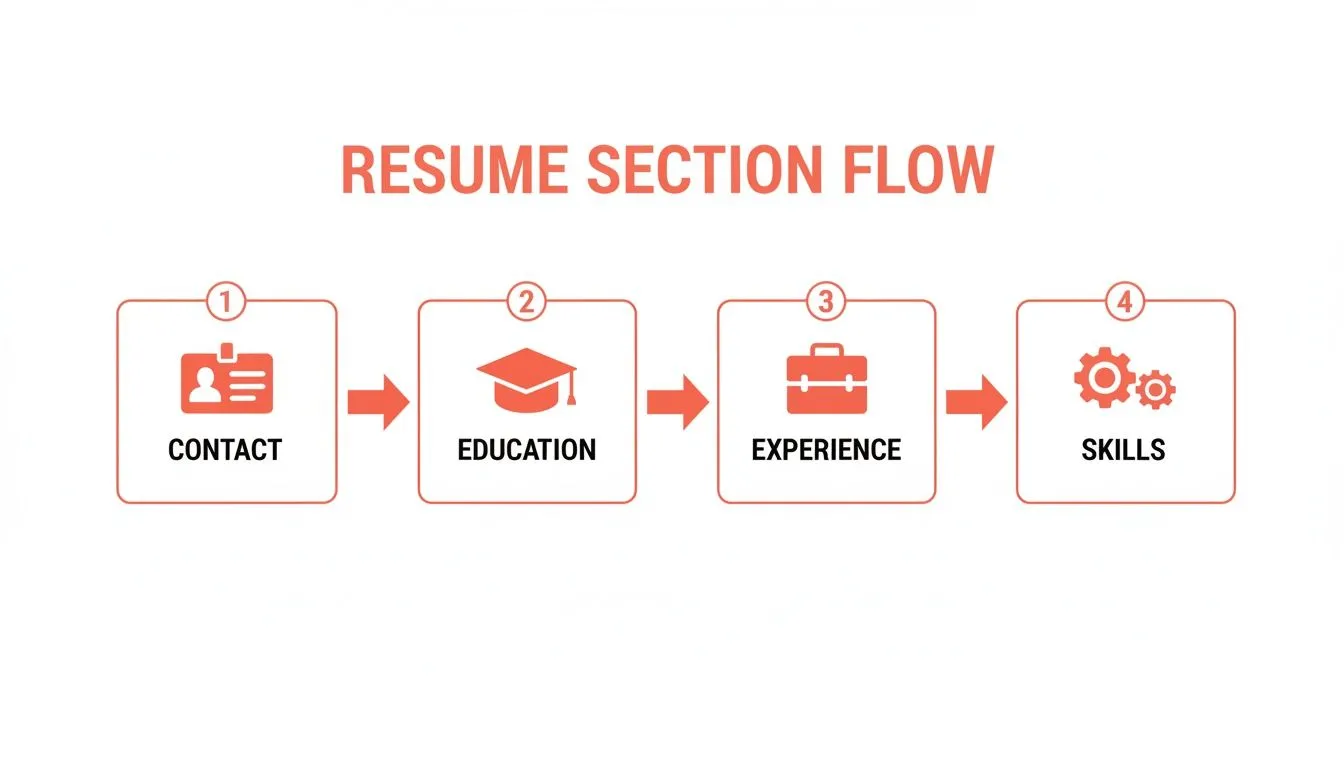 RESUME SECTION FLOW

1
CONTACT

2
EDUCATION

3
EXPERIENCE

4
SKILLS